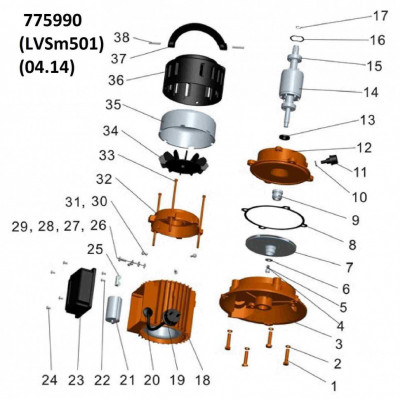 775990
(LVSm501)
(04.14)

38
37
36
35
34
33
32
31, 30
29, 28, 27, 26
25
17
16
15
14
13
12
11
10
9
8
7
6
5
4
3
2
1
24
23
22
21
20
19
18