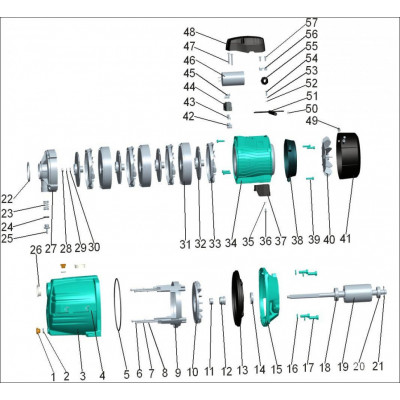 48
47
46
45
44
43
42
57
56
55
54
53
52
51
50
49
22
23
24
25
27 28 29 30
31 32 33 34 35 36 37 38 39 40 41
26
1 2 3 4 5 6 7 8 9 10 11 12 13 14 15 16 17 18 19 20 21