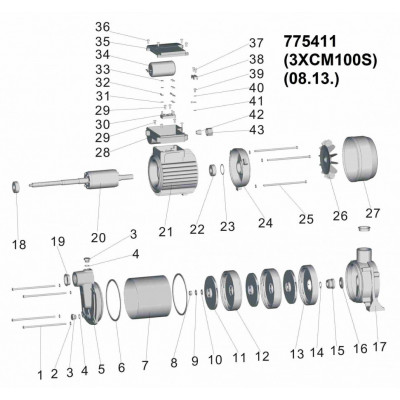 775411
(3XCM100S)
(08.13.)

36
35
34
33
32
31
29
30
29
28

37
38
39
40
41
42
43

18
20
21
22
23
24
25
26
27

19
3
4

1
2
3
4
5
6
7
8
9
10
11
12
13
14
15
16
17