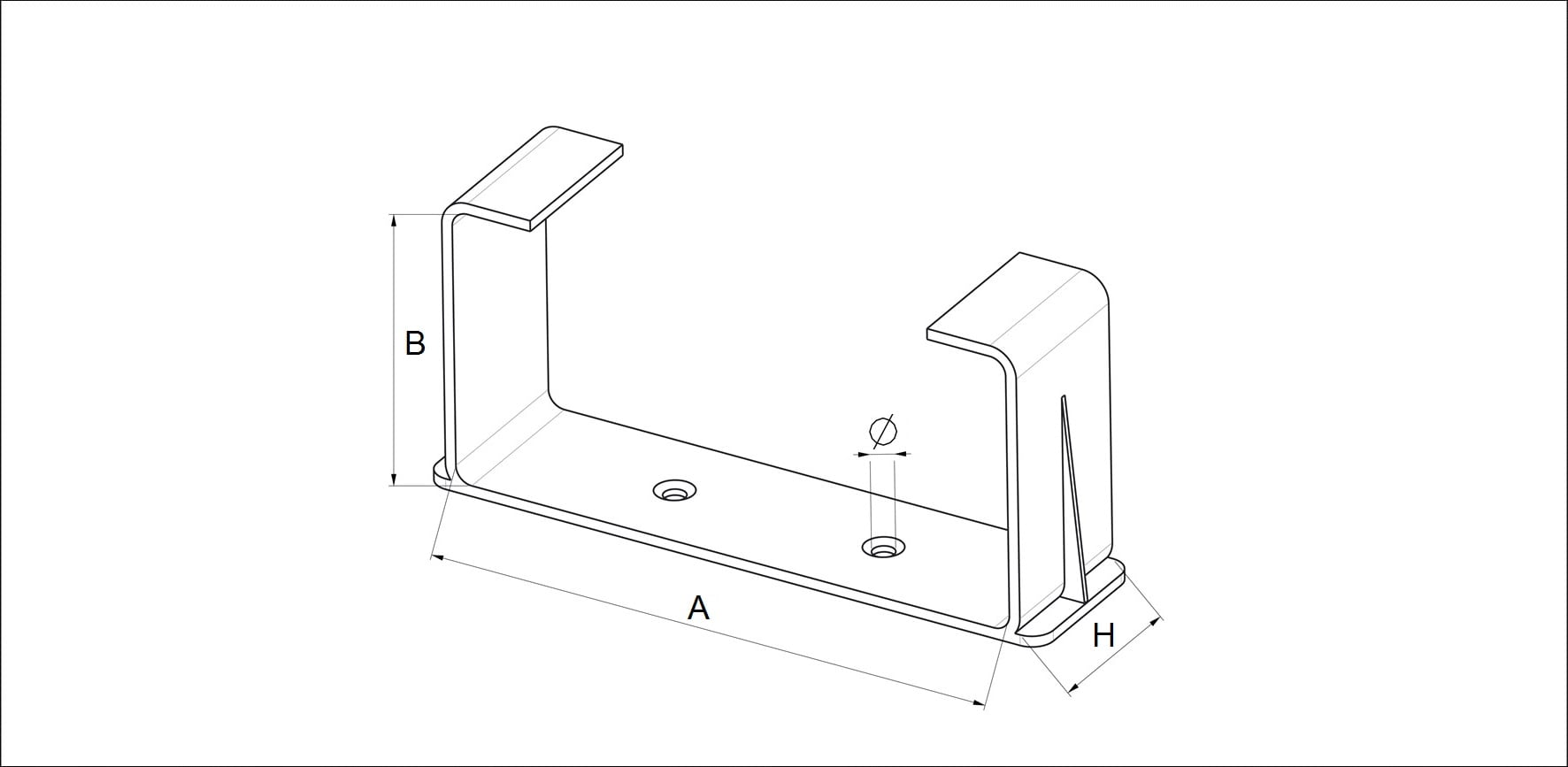 B

$\varnothing$

A

H