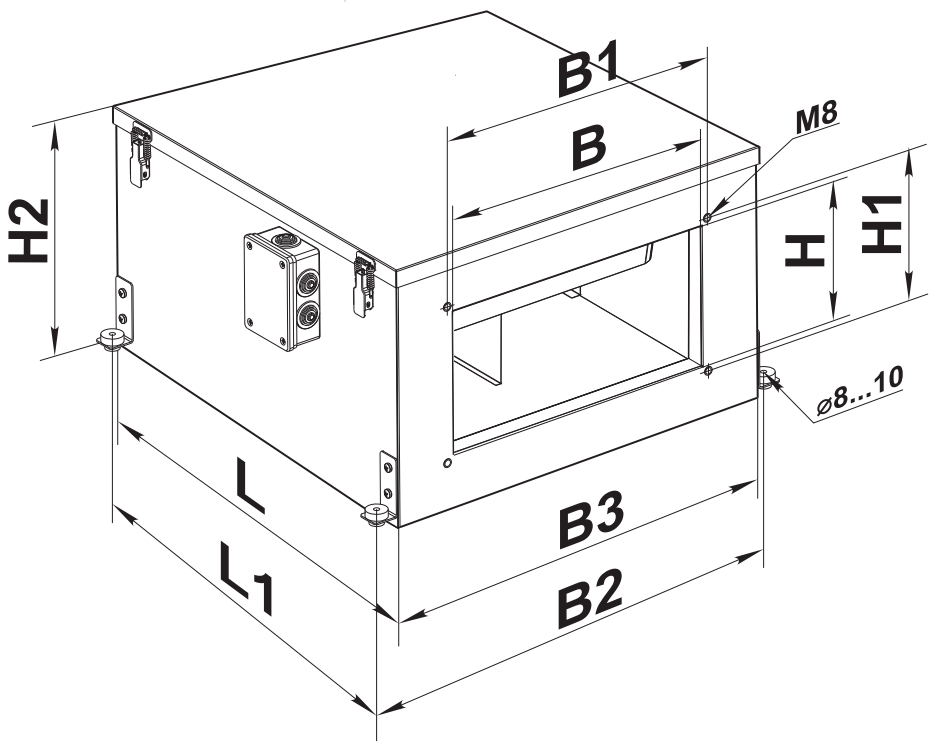 B1
B
M8
H2
H
H1
⌀8...10
L
L1
B3
B2