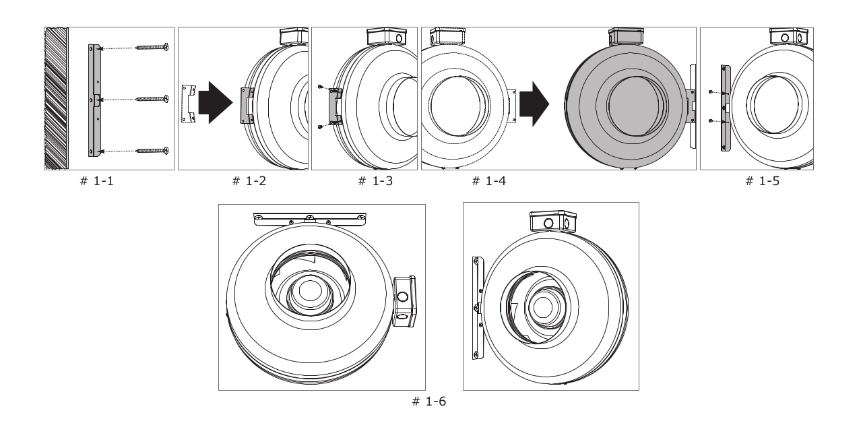 # 1-1

# 1-2

# 1-3

# 1-4

# 1-5

# 1-6