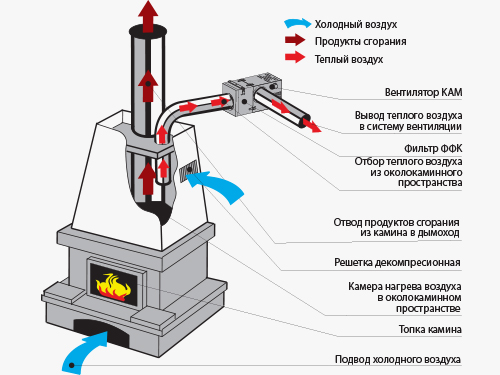 Холодный воздух
Продукты сгорания
Теплый воздух

Вентилятор КАМ

Вывод теплого воздуха в систему вентиляции

Фильтр ФФК

Отбор теплого воздуха из околокаминного пространства

Отвод продуктов сгорания из камина в дымоход

Решетка декомпресионная

Камера нагрева воздуха в околокаминном пространстве

Топка камина

Подвод холодного воздуха