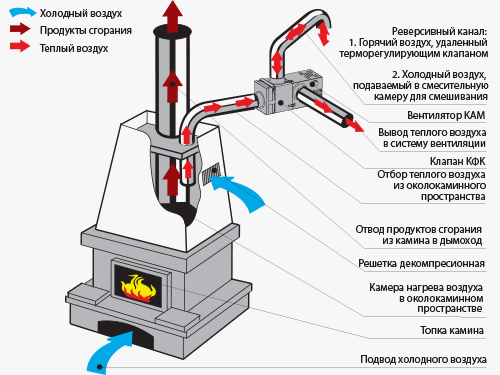 Холодный воздух
Продукты сгорания
Теплый воздух

Реверсивный канал:
1. Горячий воздух, удаленный терморегулирующим клапаном

2. Холодный воздух, подаваемый в смесительную камеру для смешивания

Вентилятор КАМ

Вывод теплого воздуха в систему вентиляции

Клапан КФК

Отбор теплого воздуха из околокаминного пространства

Отвод продуктов сгорания из камина в дымоход

Решетка декомпресионная

Камера нагрева воздуха в околокаминном пространстве

Топка камина

Подвод холодного воздуха