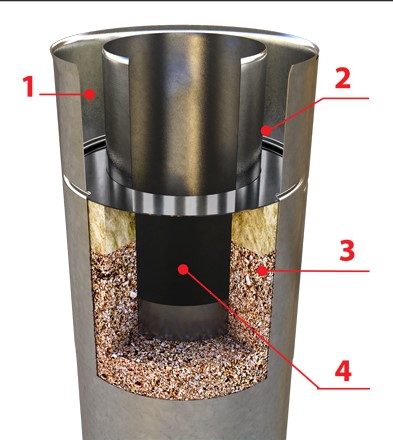 1
2
3
4