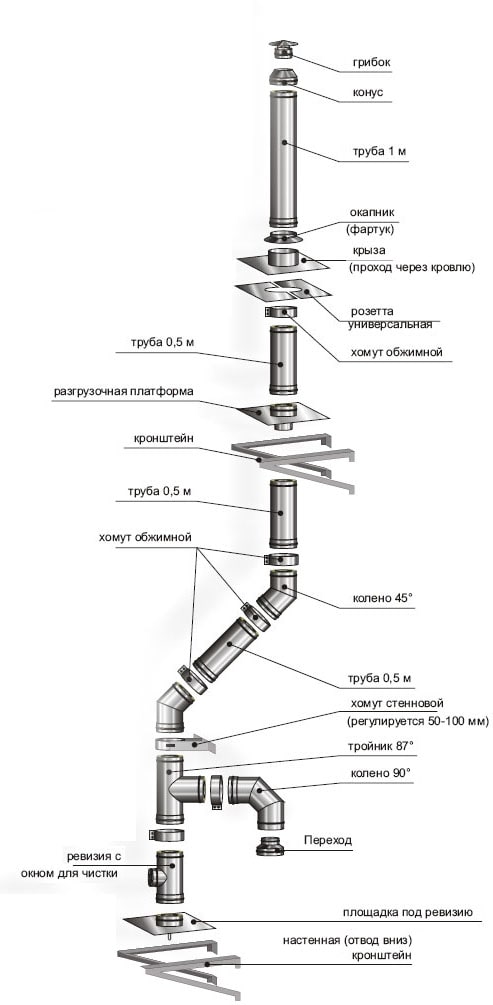 грибок
конус
труба 1 м
окапник
(фартук)
крыза
(проход через кровлю)
розетта
универсальная
хомут обжимной
труба 0,5 м
разгрузочная платформа
кронштейн
труба 0,5 м
хомут обжимной
колено 45°
труба 0,5 м
хомут стенновой
(регулируется 50-100 мм)
тройник 87°
колено 90°
Переход
ревизия с
окном для чистки
площадка под ревизию
настенная (отвод вниз)
кронштейн