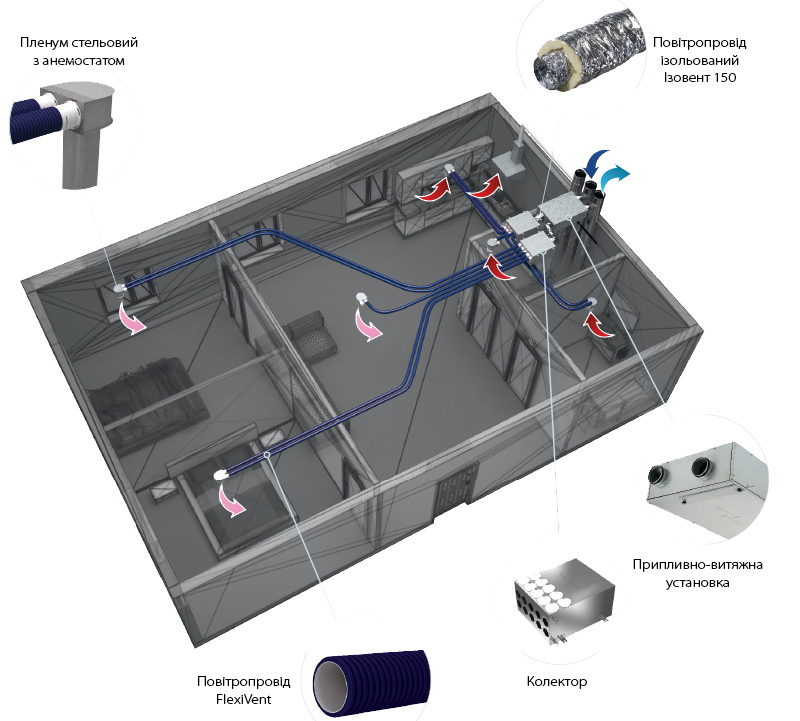 Пленум стельовий з анемостатом

Повітропровід ізольований Ізовент 150

Припливно-витяжна установка

Повітропровід FlexiVent

Колектор