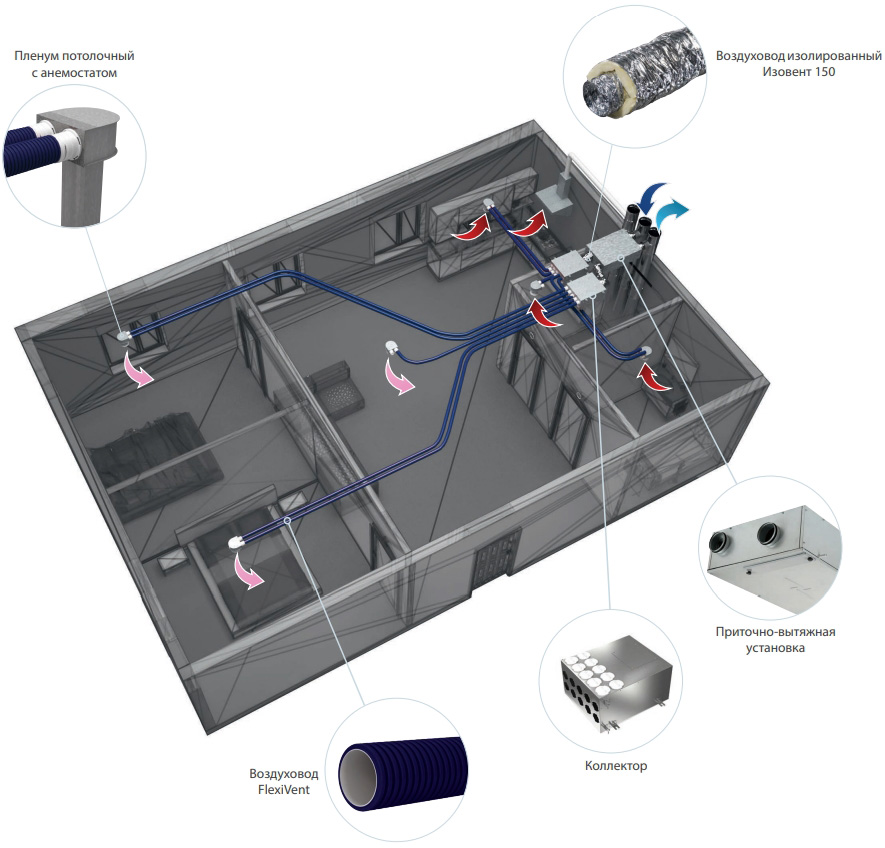 Пленум потолочный с анемостатом

Воздуховод изолированный Изовент 150

Приточно-вытяжная установка

Коллектор

Воздуховод FlexiVent