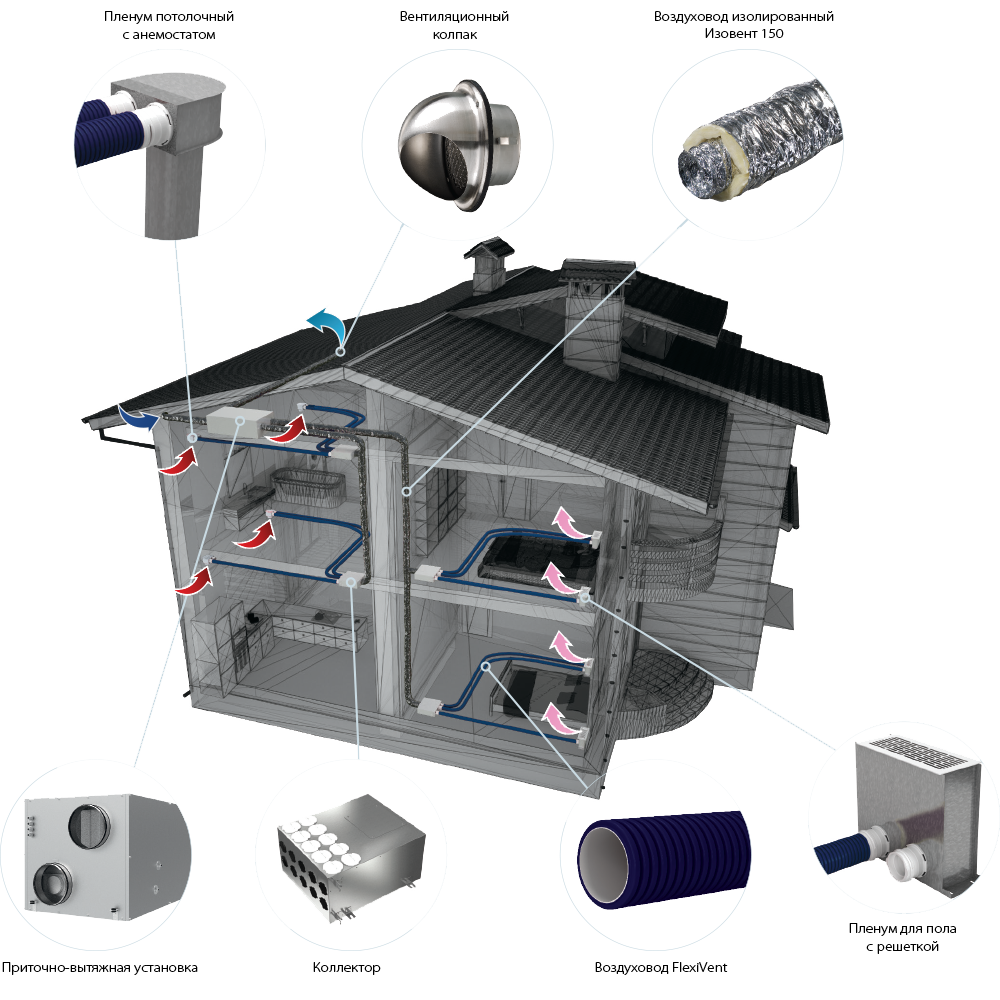 Пленум потолочный с анемостатом

Вентиляционный колпак

Воздуховод изолированный Изовент 150

Приточно-вытяжная установка

Коллектор

Воздуховод FlexiVent

Пленум для пола с решеткой